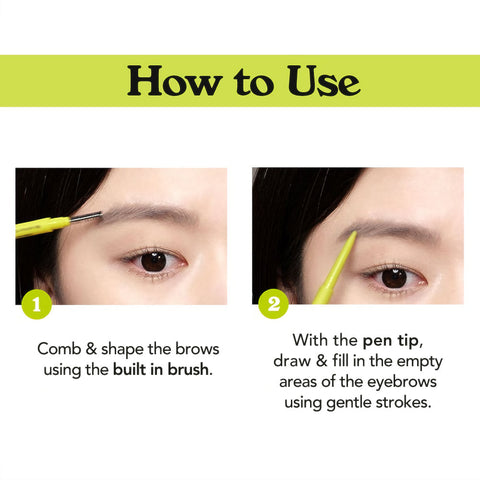 How to Use

1

Comb & shape the brows using the built in brush.

2

With the pen tip, draw & fill in the empty areas of the eyebrows using gentle strokes.