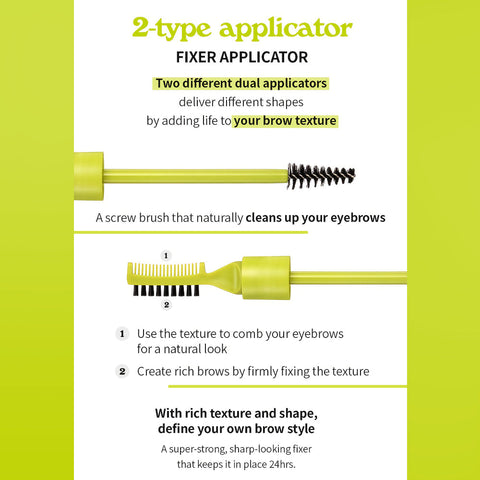 2-type applicator

FIXER APPLICATOR

Two different dual applicators deliver different shapes by adding life to your brow texture

A screw brush that naturally cleans up your eyebrows

1

2

1 Use the texture to comb your eyebrows for a natural look

2 Create rich brows by firmly fixing the texture

With rich texture and shape, define your own brow style

A super-strong, sharp-looking fixer that keeps it in place 24hrs.