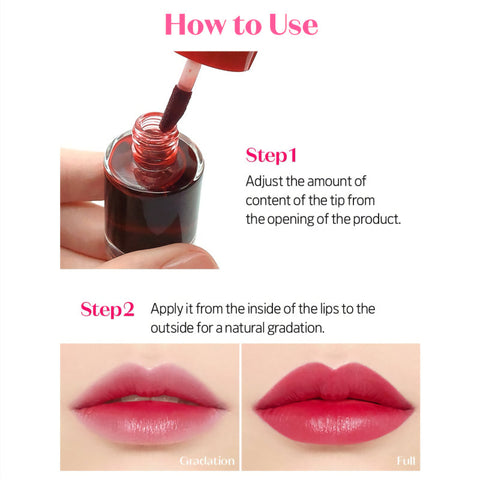 How to Use

Step1
Adjust the amount of content of the tip from the opening of the product.

Step2 Apply it from the inside of the lips to the outside for a natural gradation.

Gradation

Full